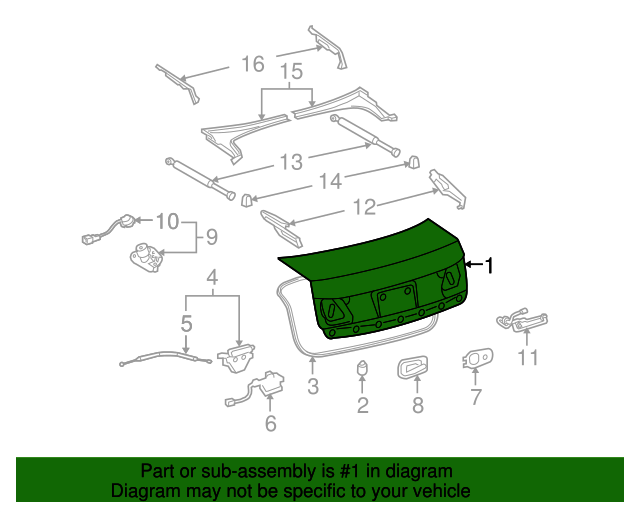 16
15
13
14
12
10
9
1
4
5
11
3
2
8
7
6

Part or sub-assembly is #1 in diagram
Diagram may not be specific to your vehicle