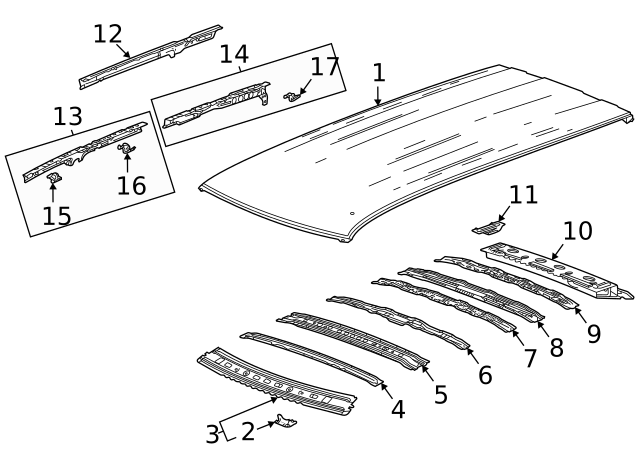 12
14
17
1
13
16
15
11
10
9
8
7
6
5
4
3
2