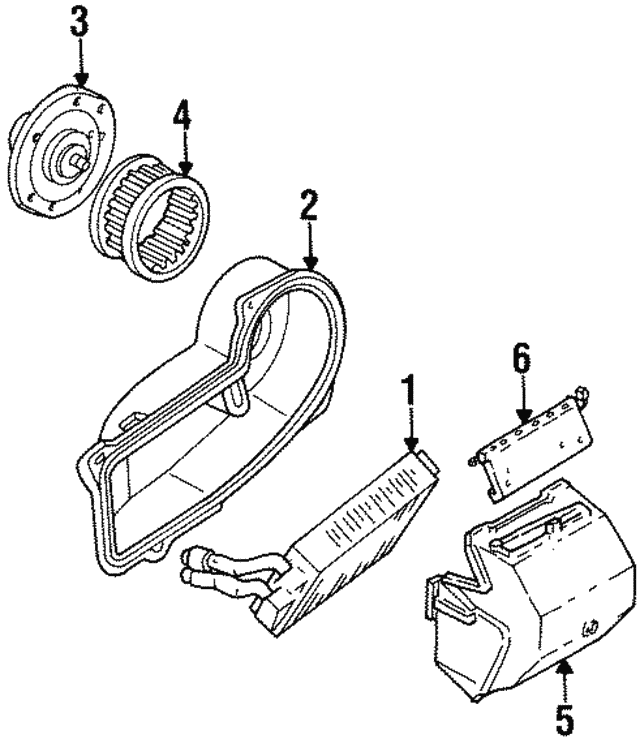 3
4
2
6
1
5