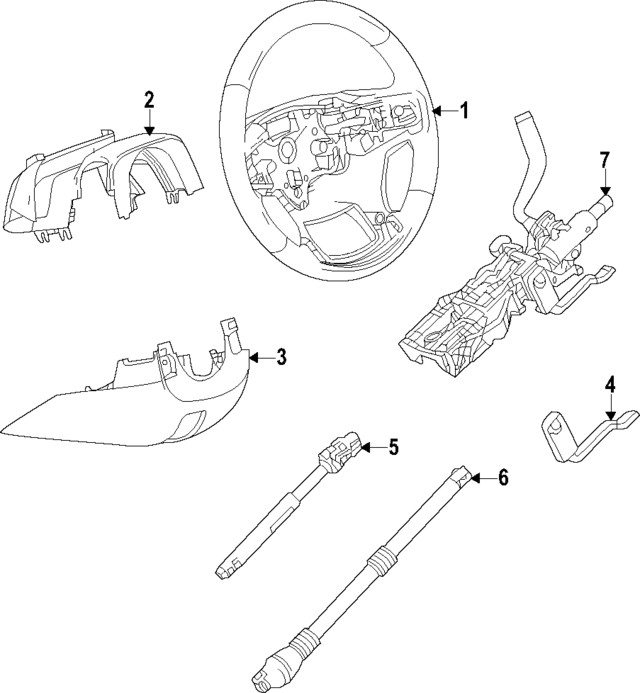 2
1
7
3
4
5
6