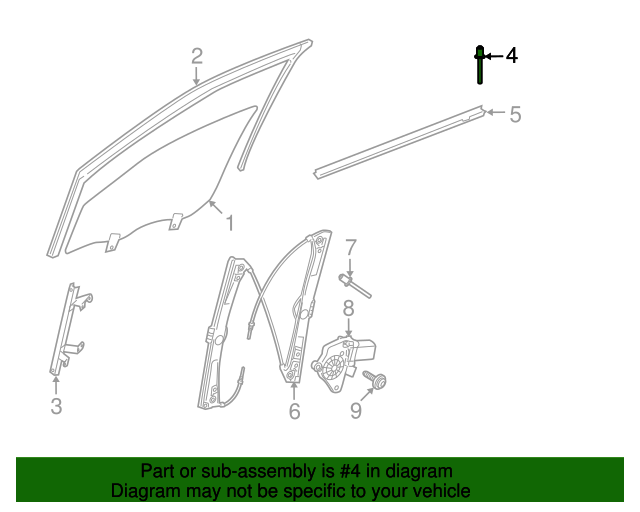 2
4
5
1
7
8
3
6
9

Part or sub-assembly is #4 in diagram
Diagram may not be specific to your vehicle