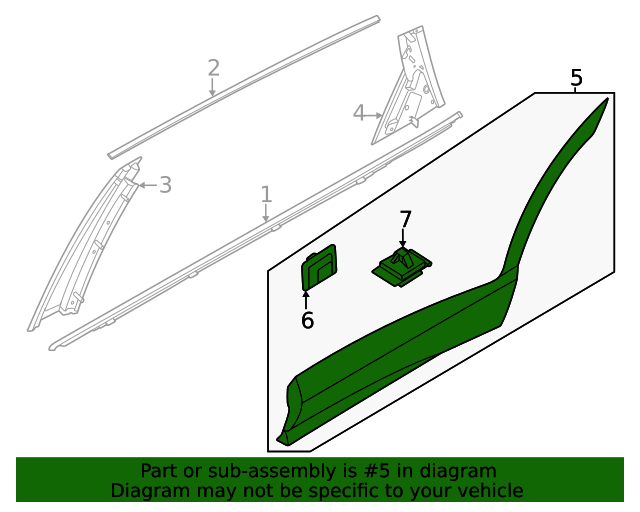 2
4
5
3
1
7
6
Part or sub-assembly is #5 in diagram
Diagram may not be specific to your vehicle