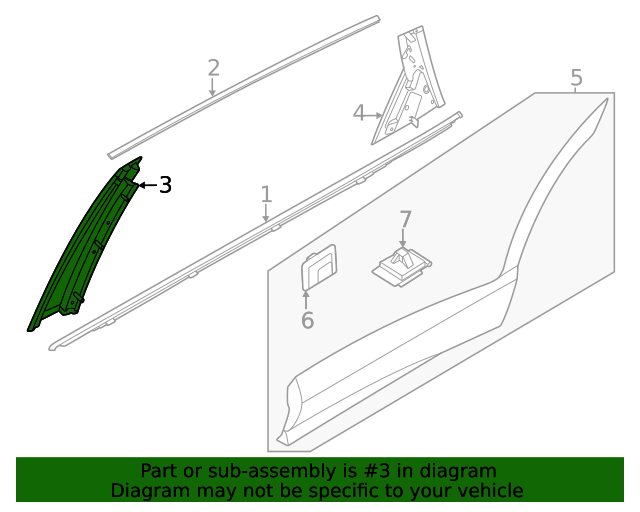 2

4

5

3

1

7

6

Part or sub-assembly is #3 in diagram
Diagram may not be specific to your vehicle