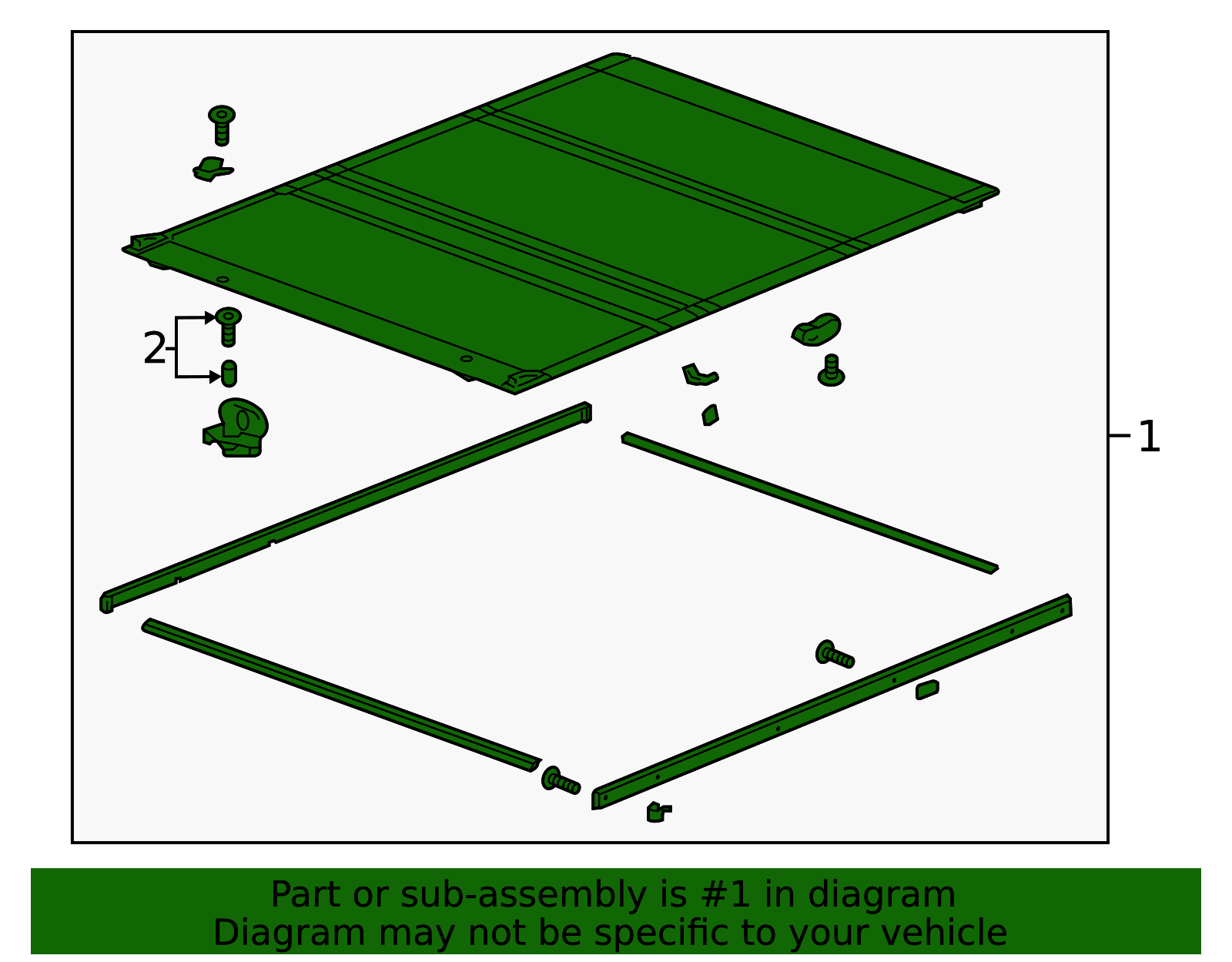 2

1

Part or sub-assembly is #1 in diagram
Diagram may not be specific to your vehicle