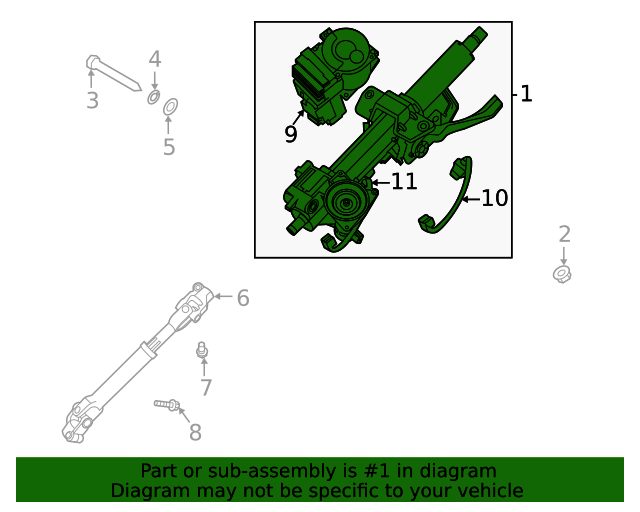 4
3
5
9
1
11
10
2
6
7
8

Part or sub-assembly is #1 in diagram
Diagram may not be specific to your vehicle