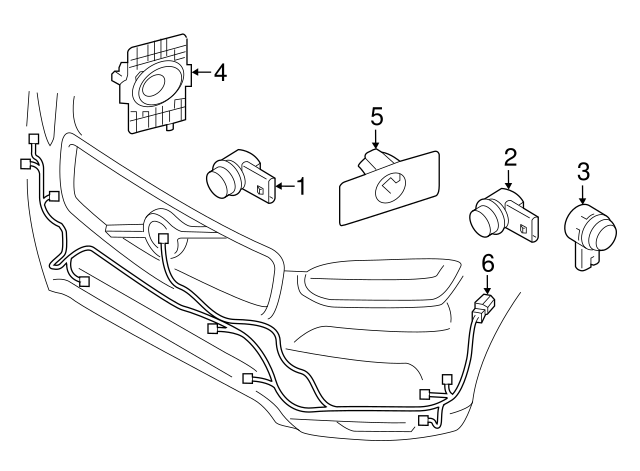 4
5
1
2
3
6