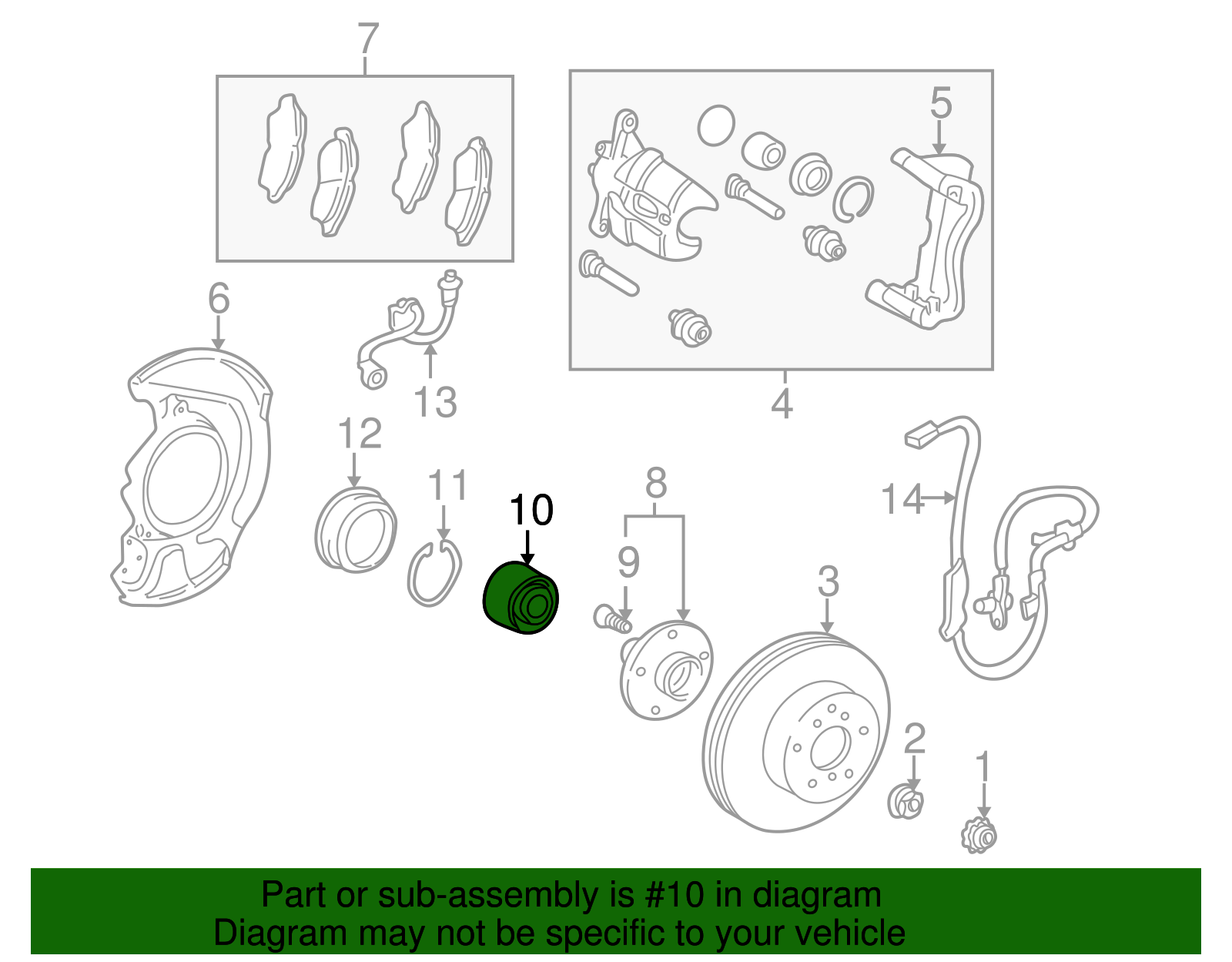 7
5
6
13
4
12
11
10
8
9
14
3
2
1

Part or sub-assembly is #10 in diagram
Diagram may not be specific to your vehicle