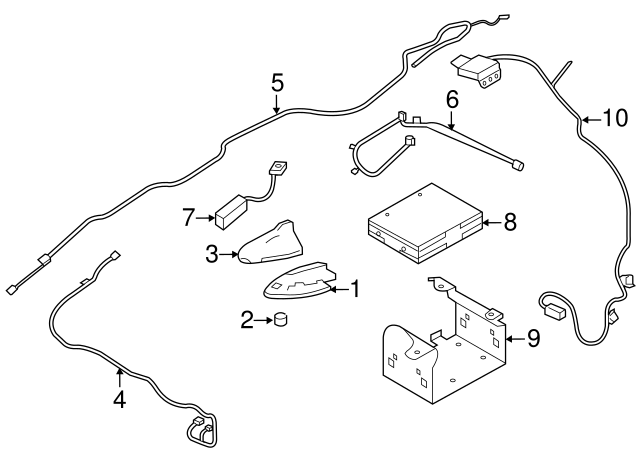 5
6
10
7
8
3
1
2
9
4