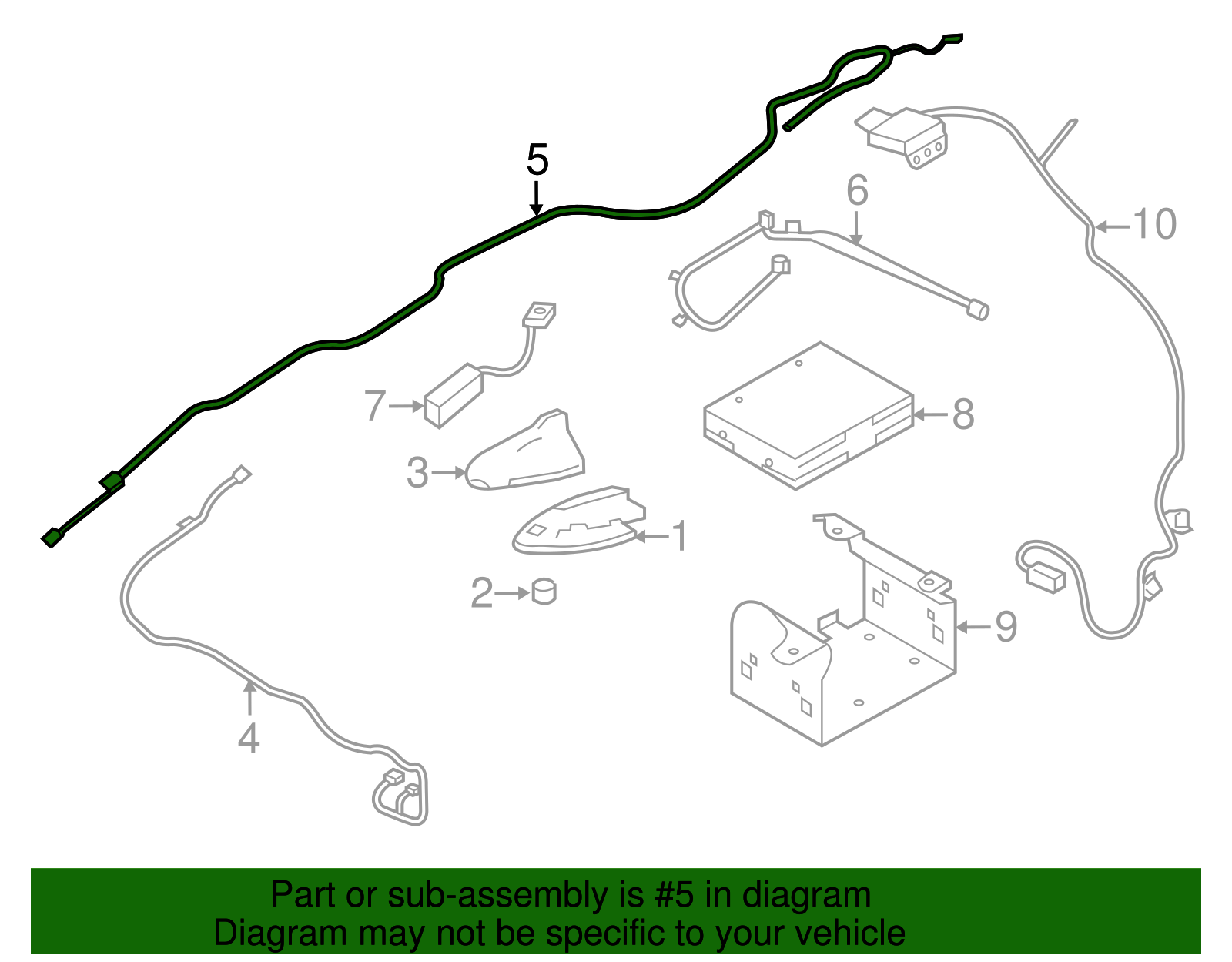 5
6
10
7
8
3
1
2
9
4

Part or sub-assembly is #5 in diagram
Diagram may not be specific to your vehicle