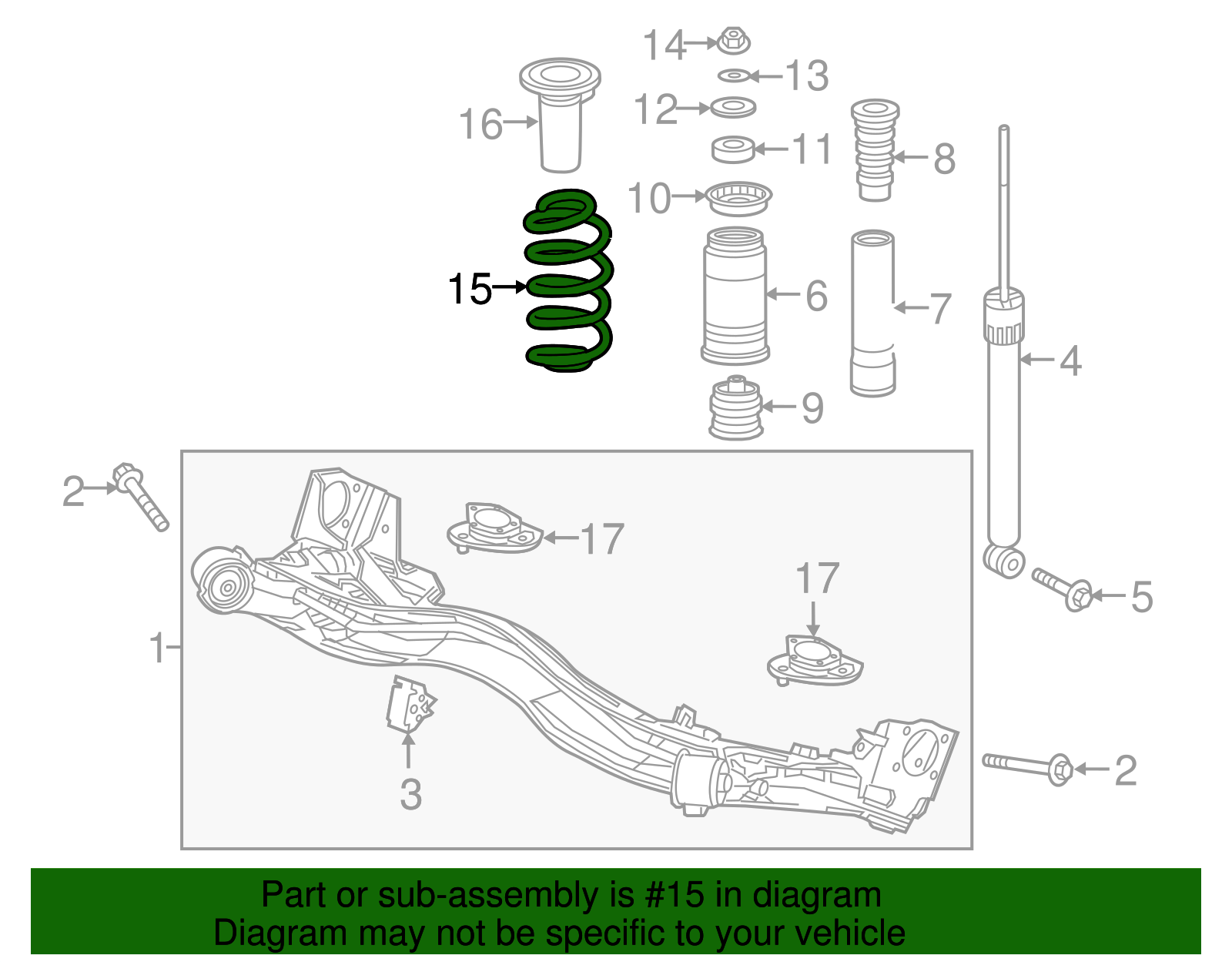 14
13
16
12
11
8
10
15
6
7
4
9
2
17
17
5
1
3
2

Part or sub-assembly is #15 in diagram
Diagram may not be specific to your vehicle