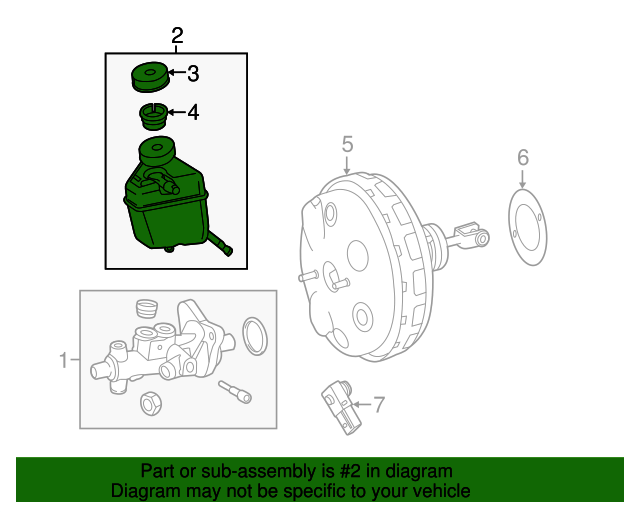 2
3
4
5
6
1
7

Part or sub-assembly is #2 in diagram
Diagram may not be specific to your vehicle