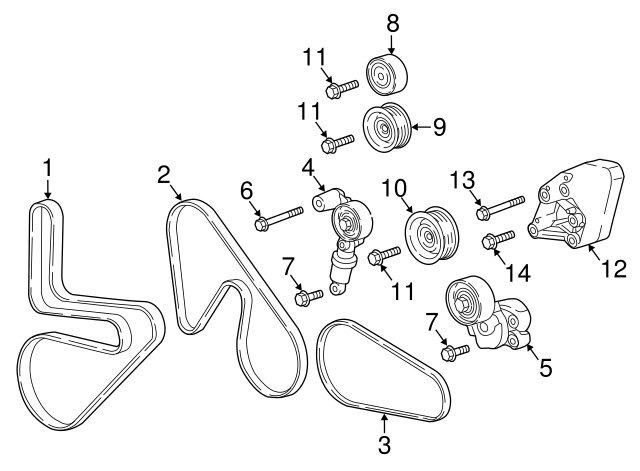 8
11
11
9
1
2
4
6
10
13
12
7
11
14
7
5
3