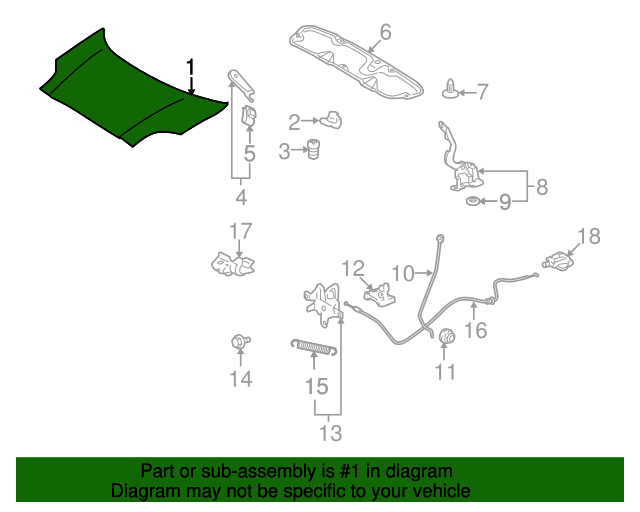 1
6
7
2
3
5
4
8
9
17
18
12
10
16
11
14
15
13

Part or sub-assembly is #1 in diagram
Diagram may not be specific to your vehicle