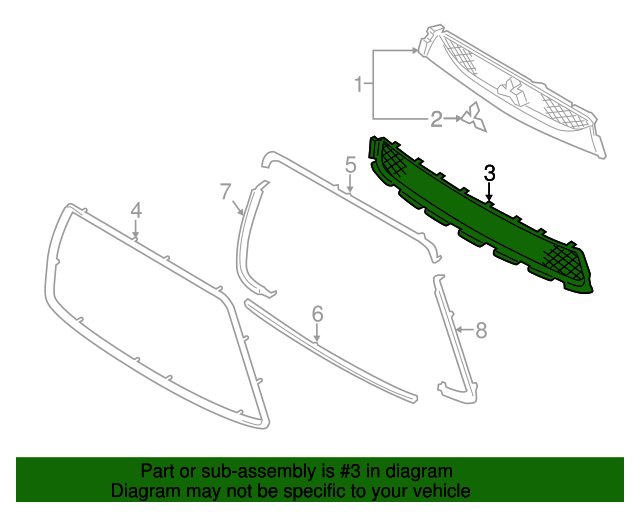 1
2
3
5
7
4
6
8

Part or sub-assembly is #3 in diagram
Diagram may not be specific to your vehicle