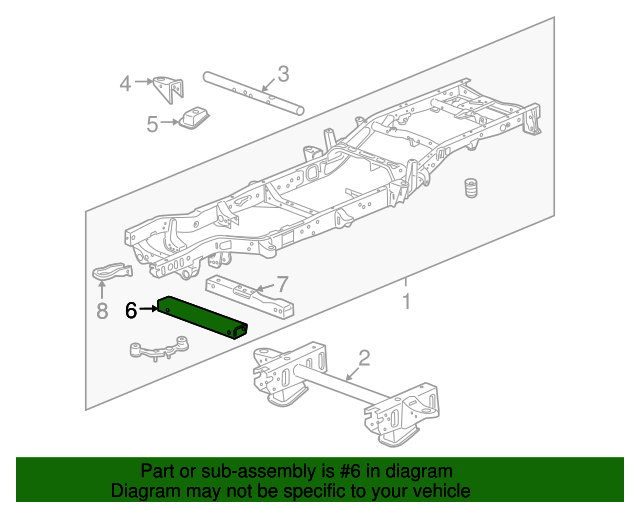 4
3
5
7
8
6
1
2

Part or sub-assembly is #6 in diagram
Diagram may not be specific to your vehicle