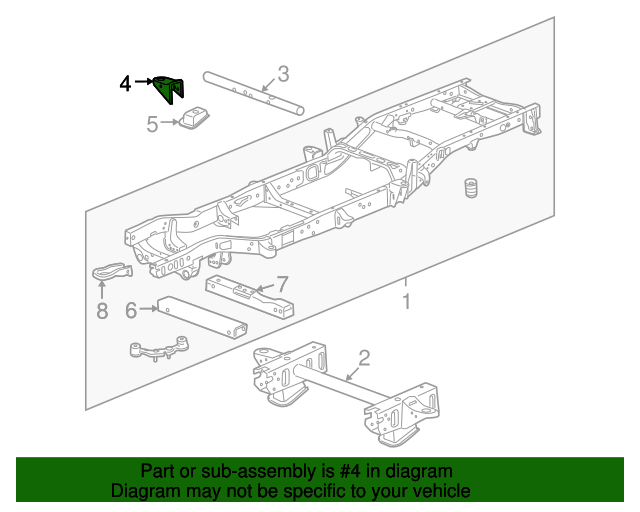 4
3
5
7
8
6
1
2

Part or sub-assembly is #4 in diagram
Diagram may not be specific to your vehicle