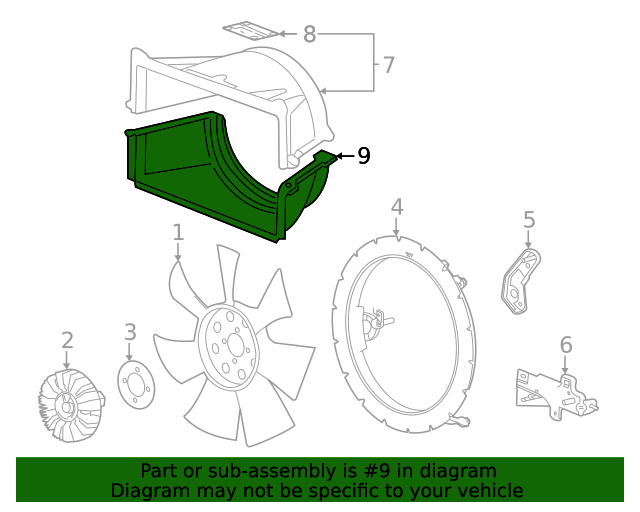 8
7
9
4
5
1
2
3
6
Part or sub-assembly is #9 in diagram
Diagram may not be specific to your vehicle