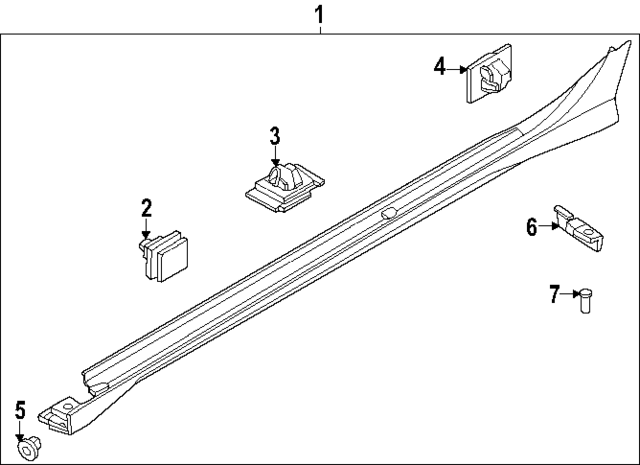 1
4
3
2
6
7
5