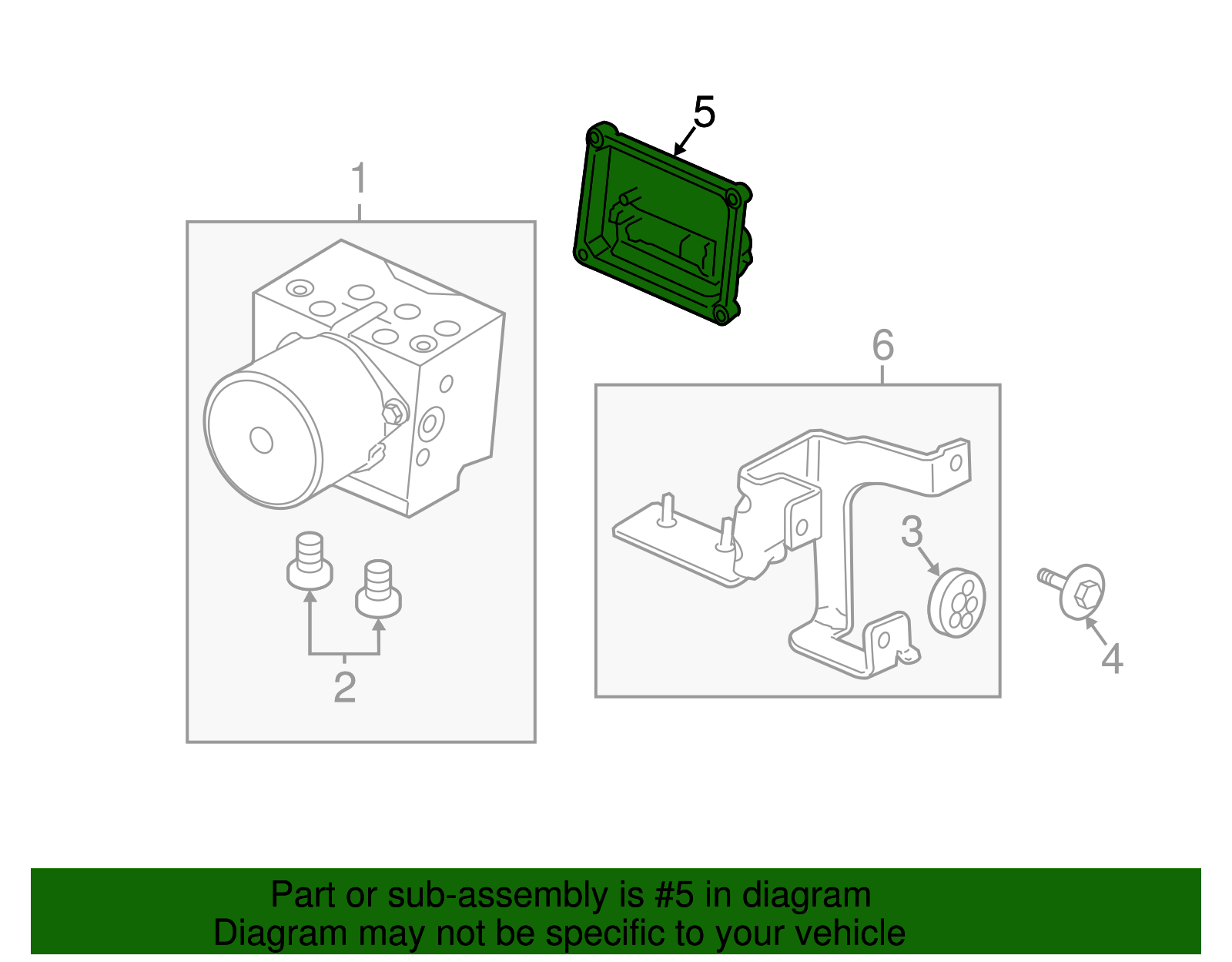 5

1

6

3

4

2

Part or sub-assembly is #5 in diagram
Diagram may not be specific to your vehicle