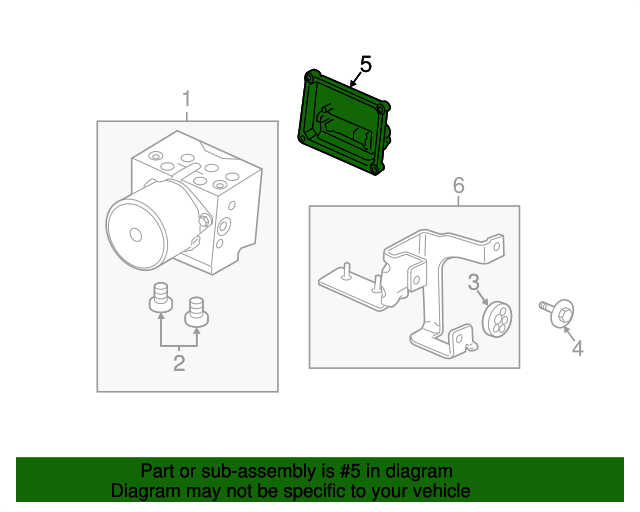 5
1
6
3
4
2

Part or sub-assembly is #5 in diagram
Diagram may not be specific to your vehicle