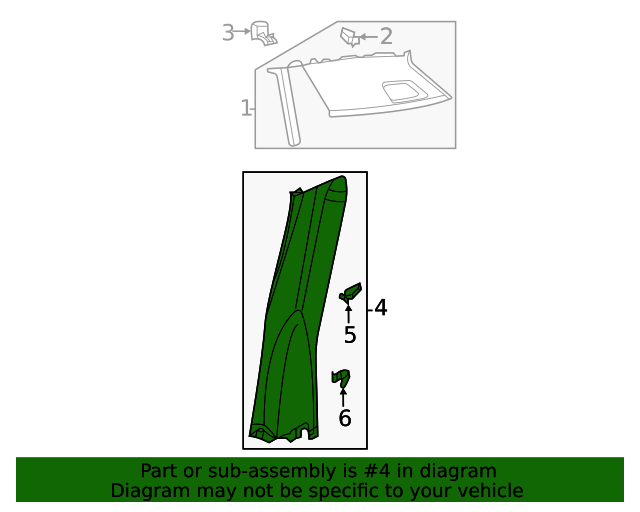 3
2
1
4
5
6

Part or sub-assembly is #4 in diagram
Diagram may not be specific to your vehicle