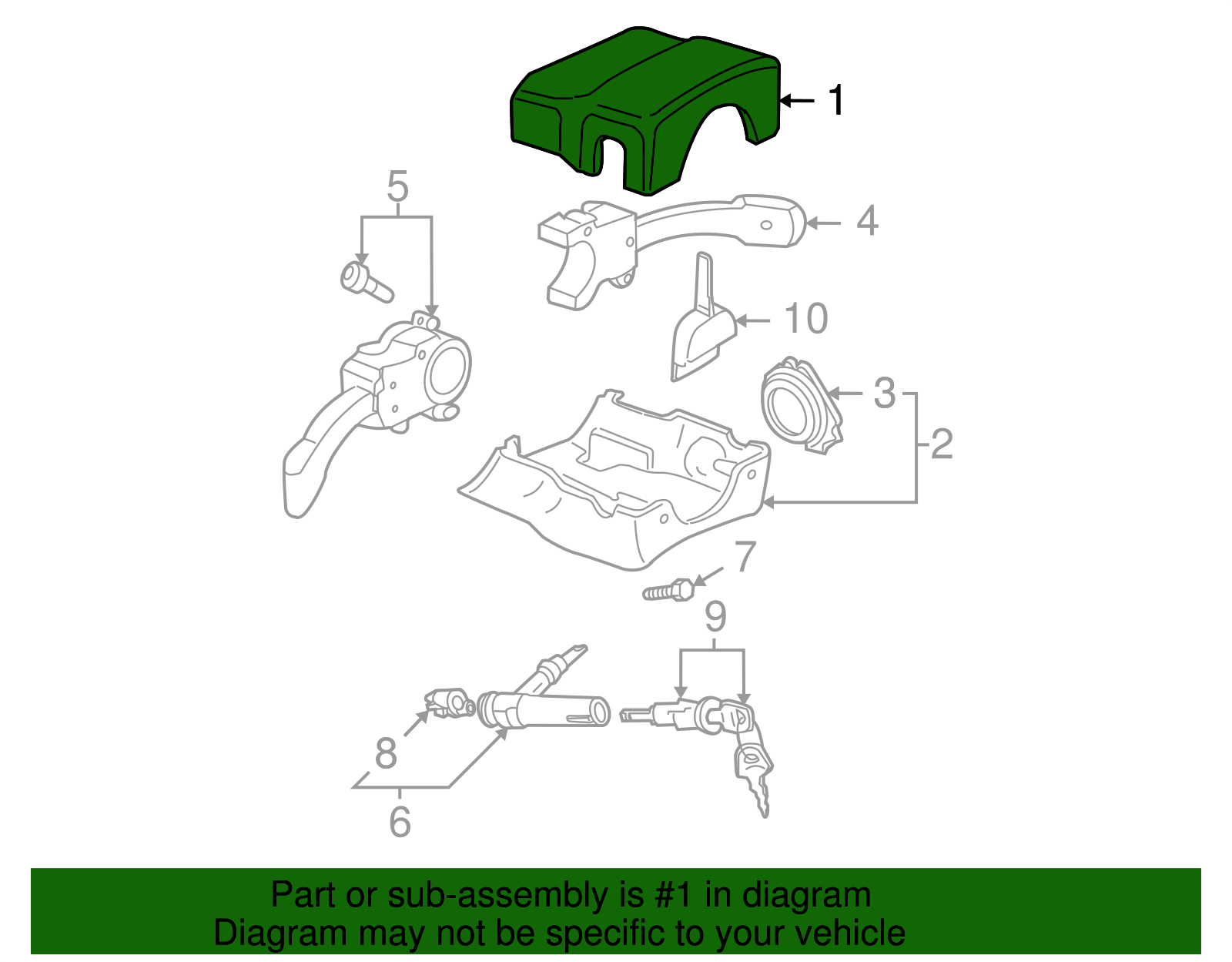 1
5
4
10
3
2
7
9
8
6

Part or sub-assembly is #1 in diagram
Diagram may not be specific to your vehicle