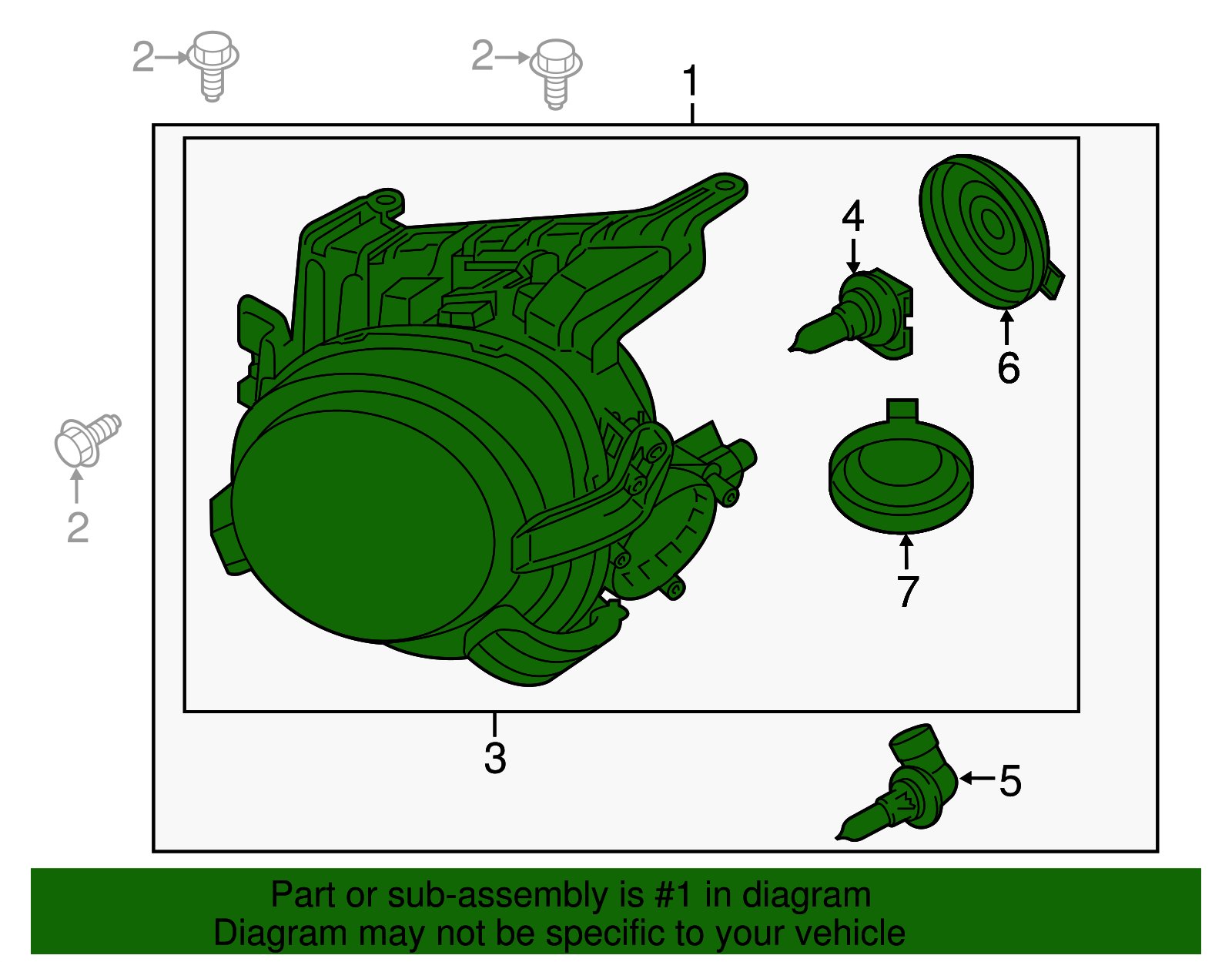 2
2
1
4
6
2
7
3
5

Part or sub-assembly is #1 in diagram
Diagram may not be specific to your vehicle