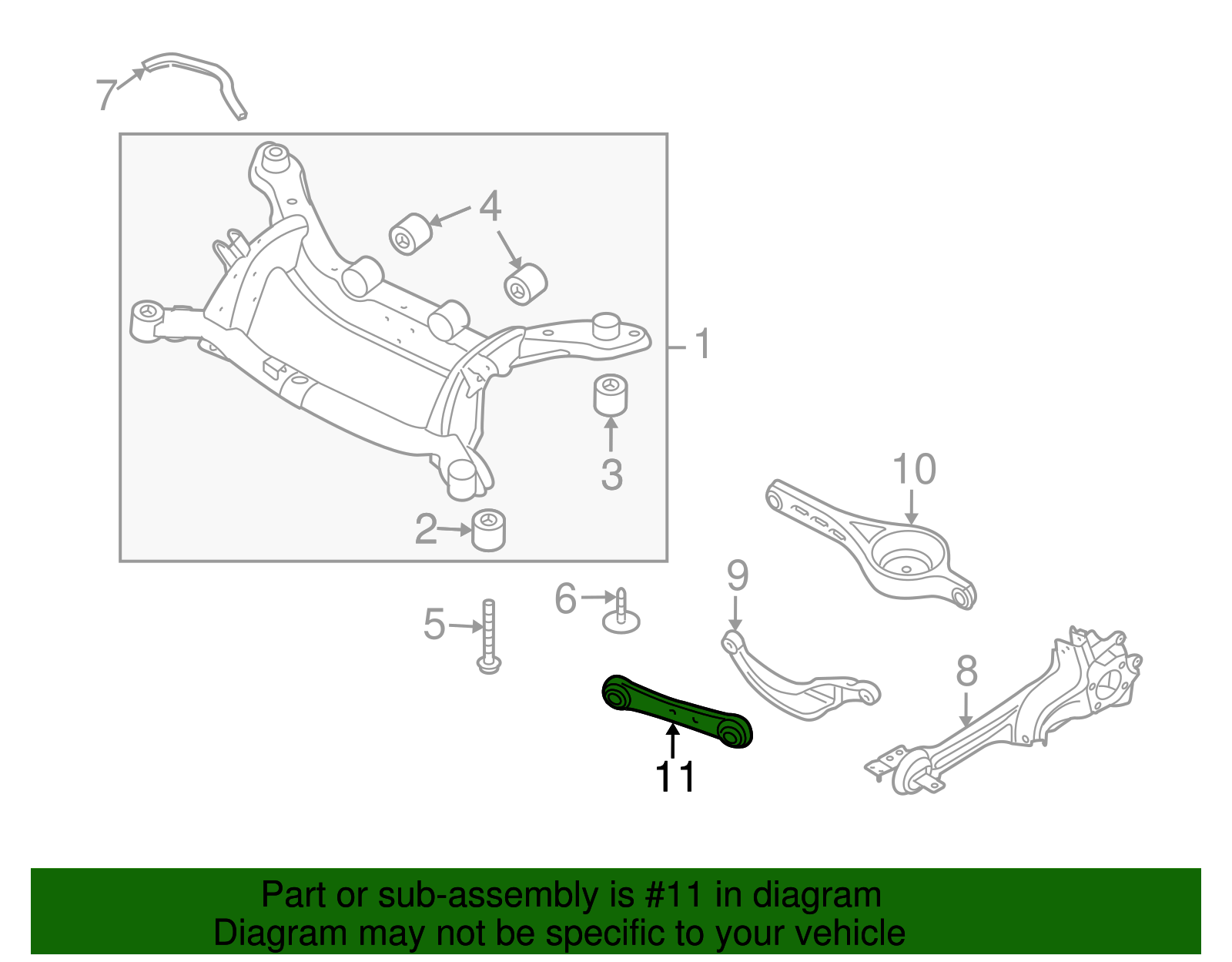 7
4
1
3
2
10
9
6
5
8
11

Part or sub-assembly is #11 in diagram
Diagram may not be specific to your vehicle