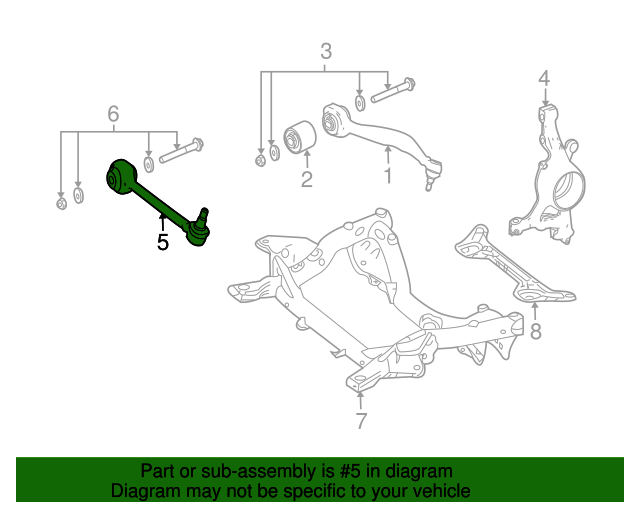 3
4
6
2
1
5
8
7

Part or sub-assembly is #5 in diagram
Diagram may not be specific to your vehicle