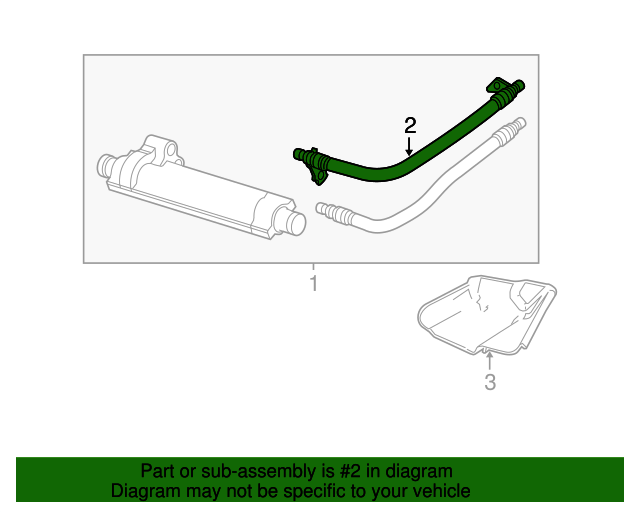 2

1

3

Part or sub-assembly is #2 in diagram
Diagram may not be specific to your vehicle