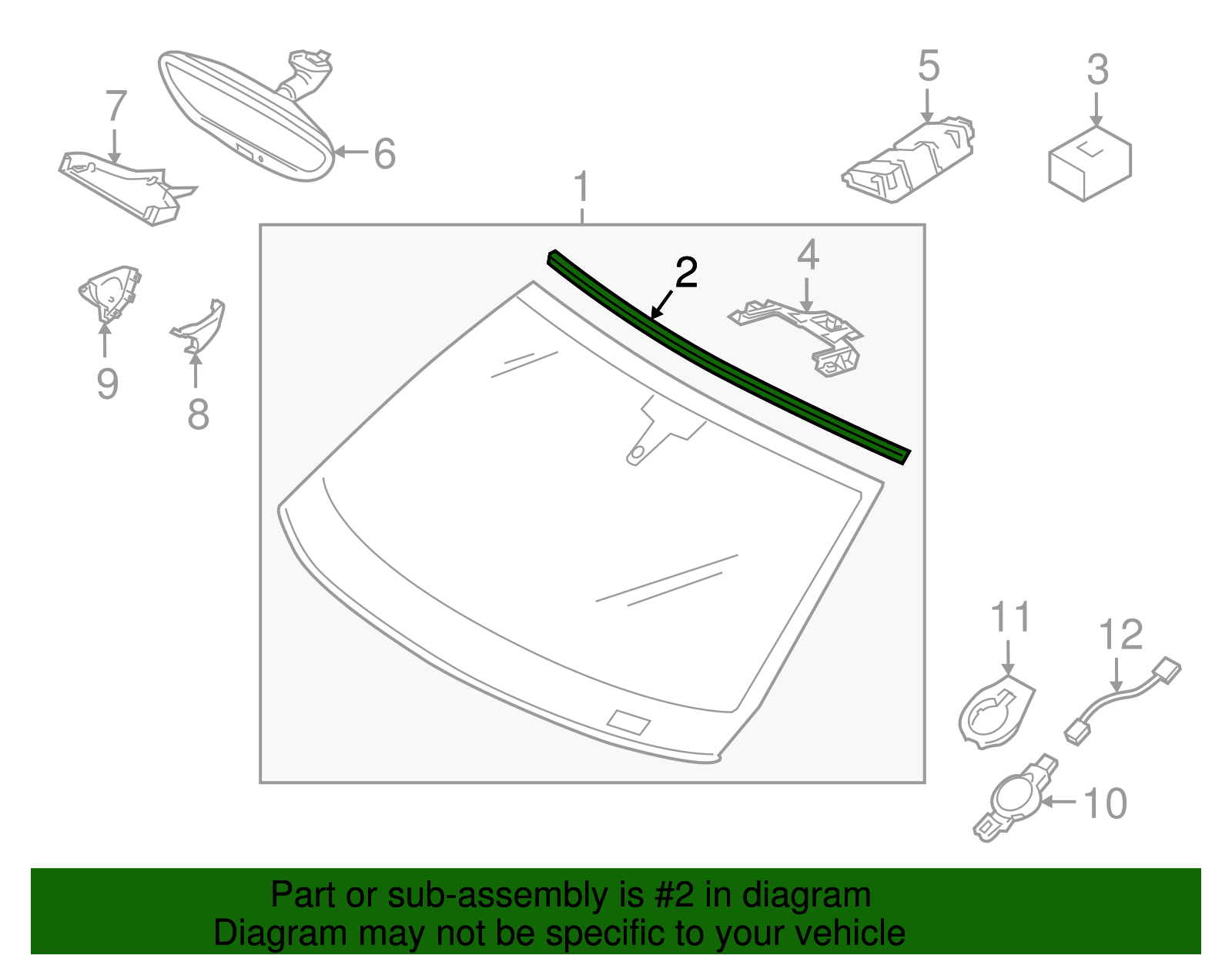 7
6
5
3
1
2
4
9
8
11
12
10

Part or sub-assembly is #2 in diagram
Diagram may not be specific to your vehicle