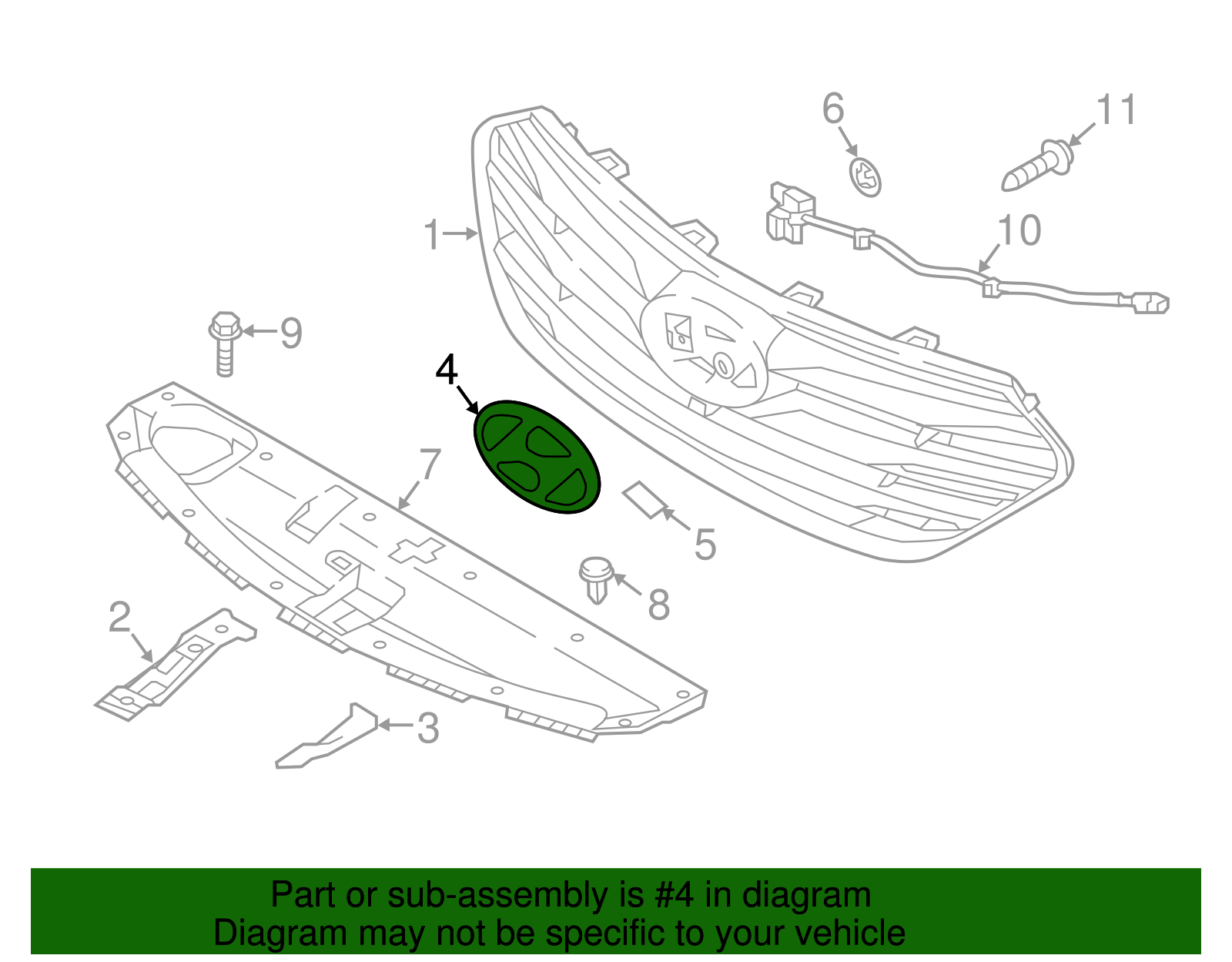 6
11
1
10
9
4
7
5
8
2
3

Part or sub-assembly is #4 in diagram
Diagram may not be specific to your vehicle