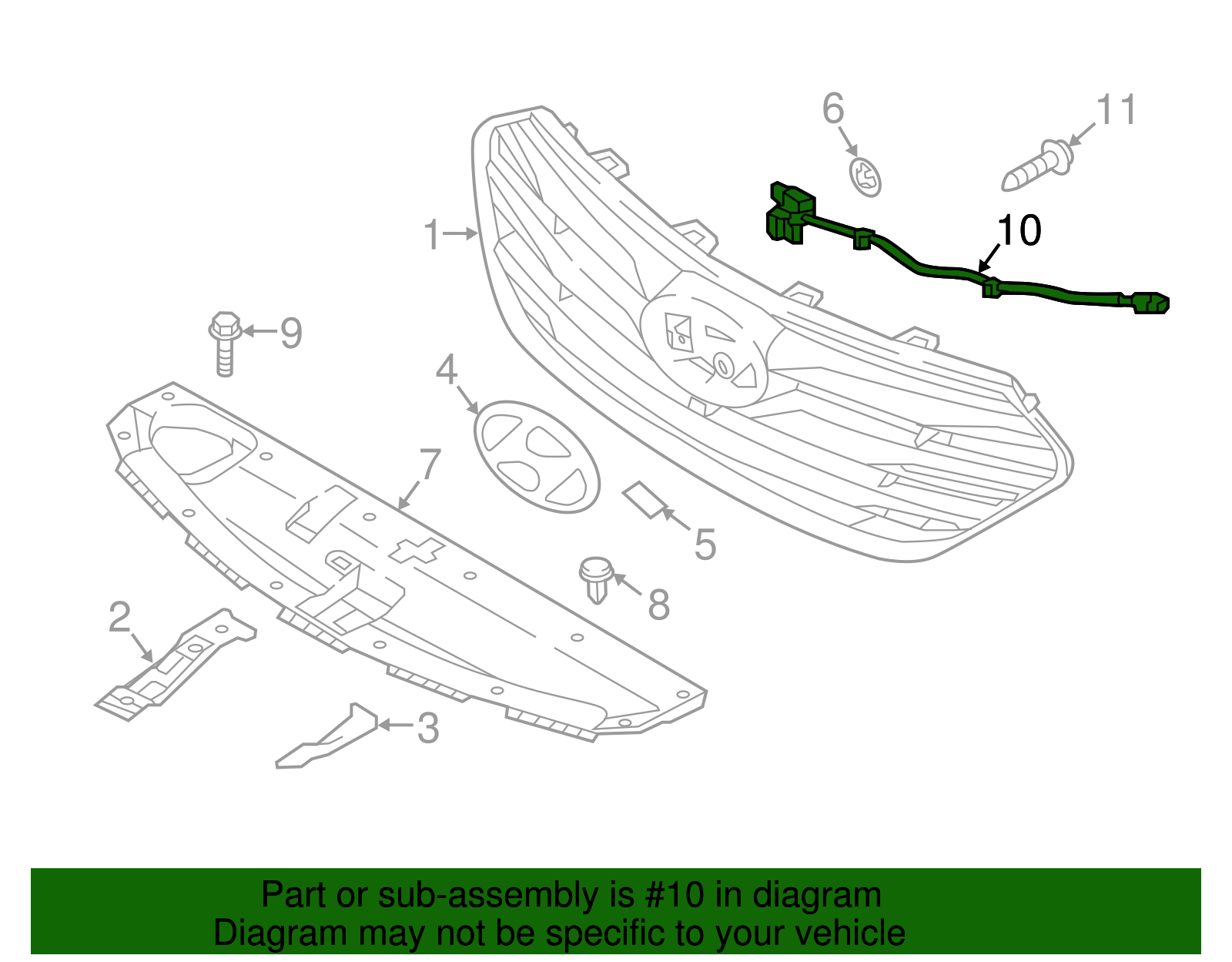 6
11
1
10
9
4
7
5
8
2
3

Part or sub-assembly is #10 in diagram
Diagram may not be specific to your vehicle