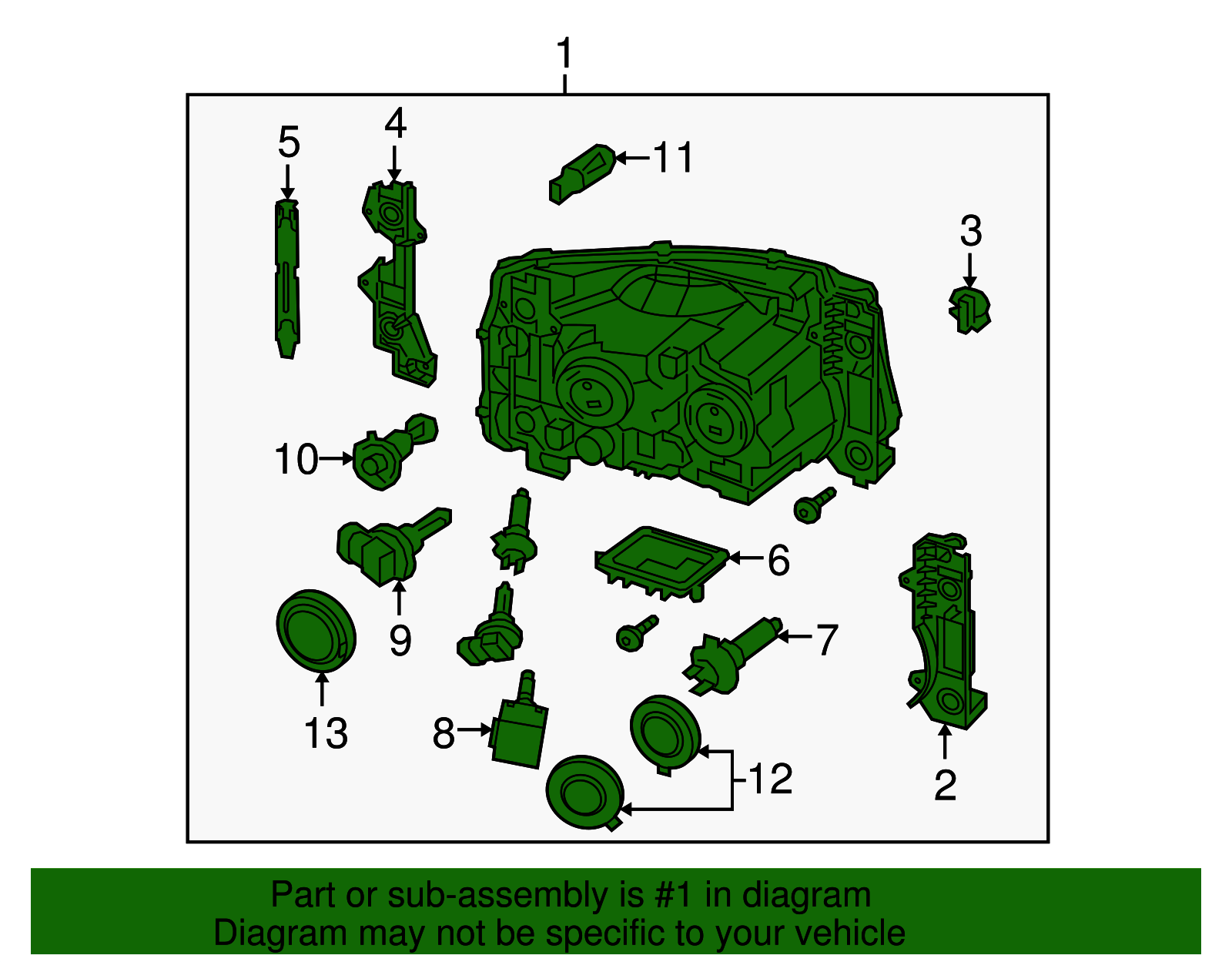 1
5
4
11
3
10
6
9
7
13
8
12
2

Part or sub-assembly is #1 in diagram
Diagram may not be specific to your vehicle