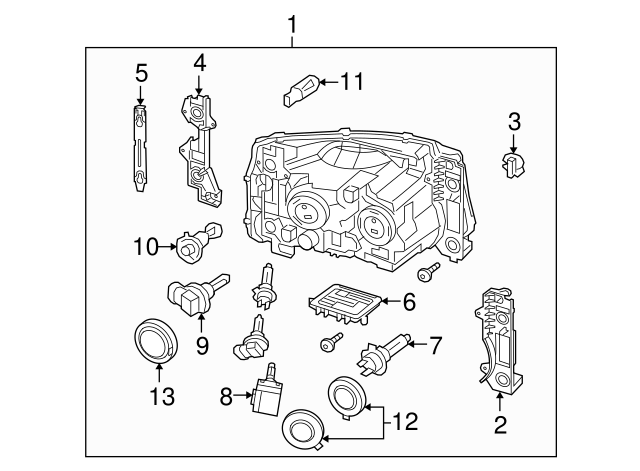 1
5
4
11
3
10
6
9
7
13
8
12
2