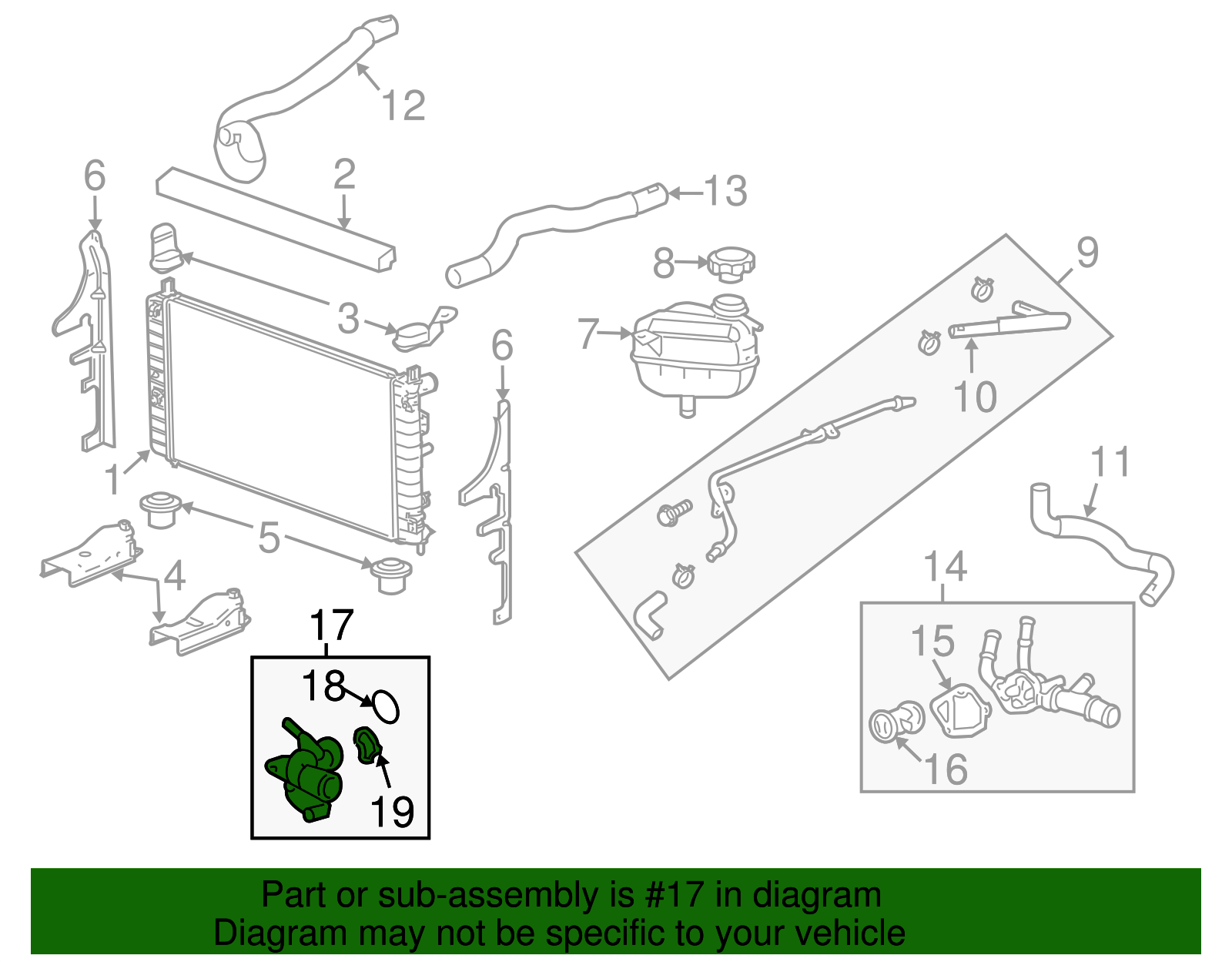 12

6

2

13

8

9

3

7

6

10

1

11

5

4

14

17

15

18

16

19

Part or sub-assembly is #17 in diagram
Diagram may not be specific to your vehicle