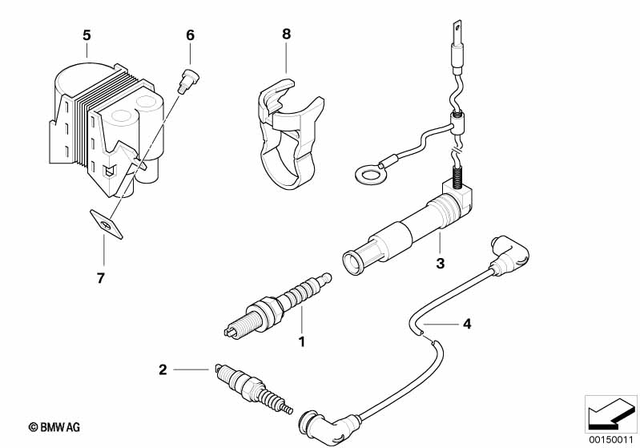 5
6
8
7
3
1
4
2
© BMW AG
00150011