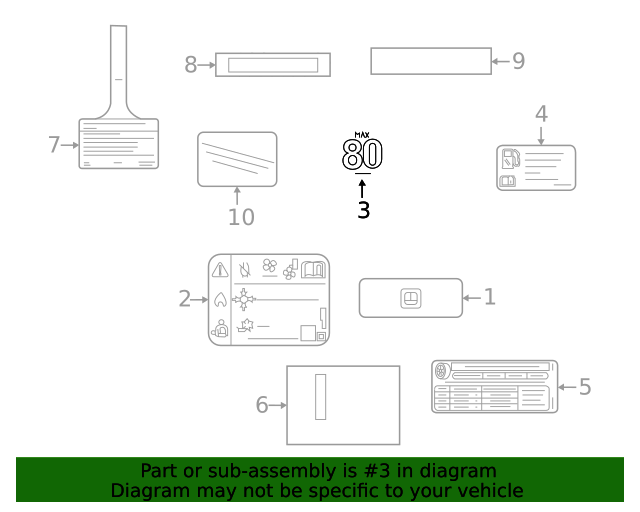 8
9
7
4
MAX
80
3
10
2
1
6
5
Part or sub-assembly is #3 in diagram
Diagram may not be specific to your vehicle