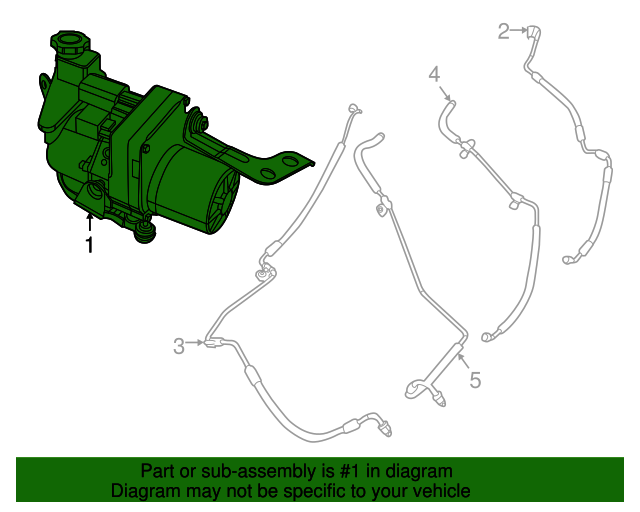 2
4
1
3
5
Part or sub-assembly is #1 in diagram
Diagram may not be specific to your vehicle