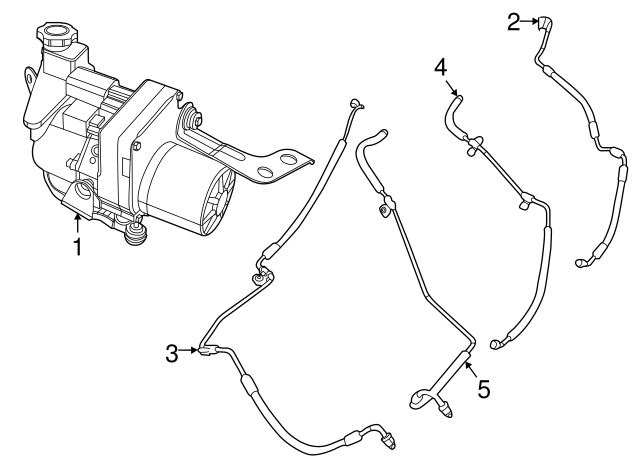 2
4
1
3
5