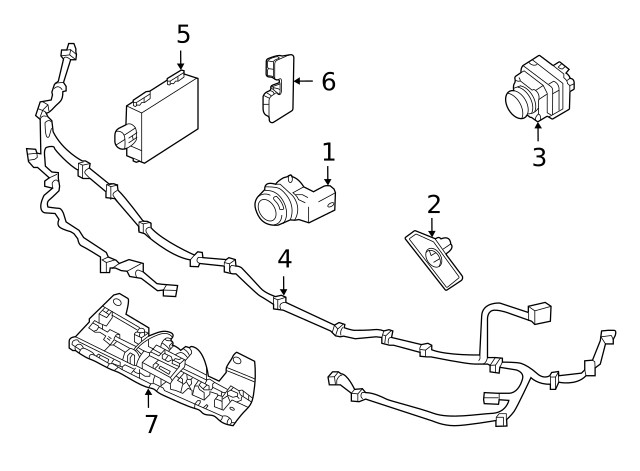 5
6
3
1
2
4
7