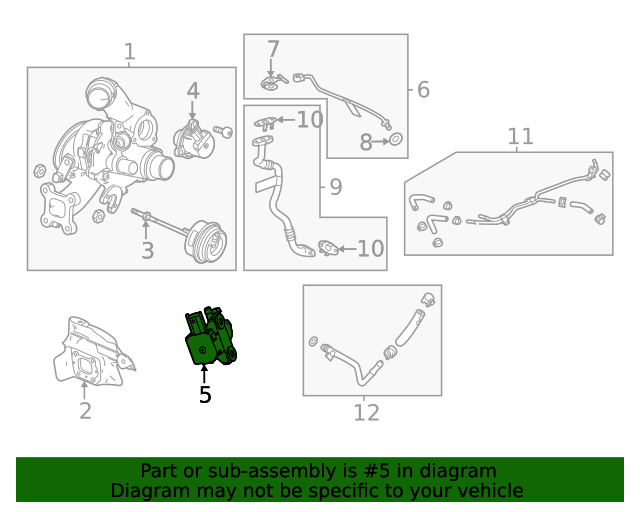 1
4
3
7
6
10
8
9
10
11
2
5
12
Part or sub-assembly is #5 in diagram
Diagram may not be specific to your vehicle