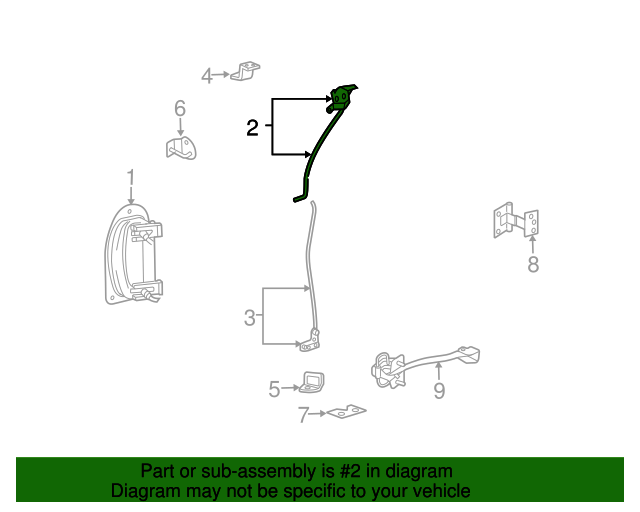 4
6
2
1
8
3
5
9
7

Part or sub-assembly is #2 in diagram
Diagram may not be specific to your vehicle