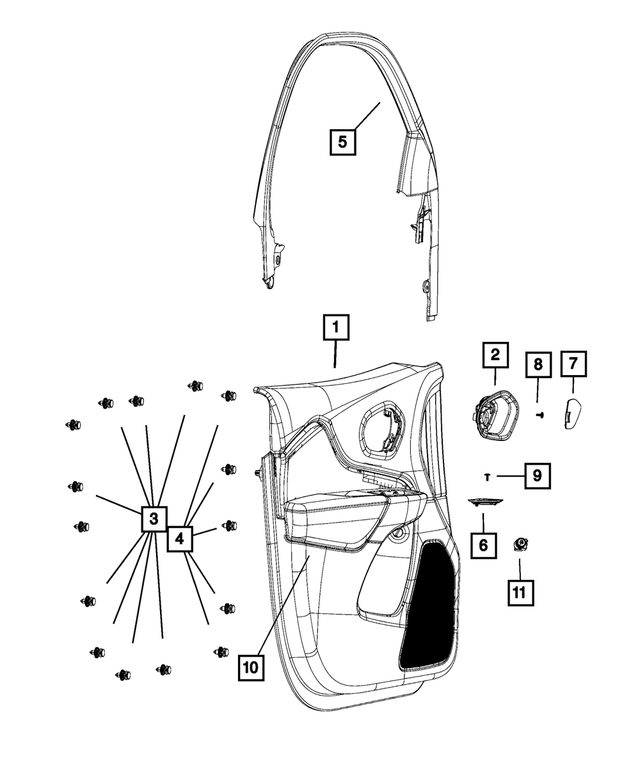 5
1
2
8
7
9
3
4
6
11
10