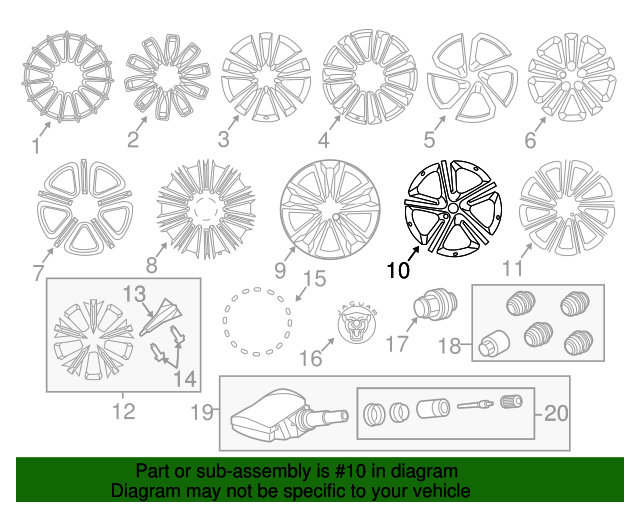 1
2
3
4
5
6
7
8
9
10
11
13
14
12
15
JAGUAR
16
17
18
19
20

Part or sub-assembly is #10 in diagram
Diagram may not be specific to your vehicle