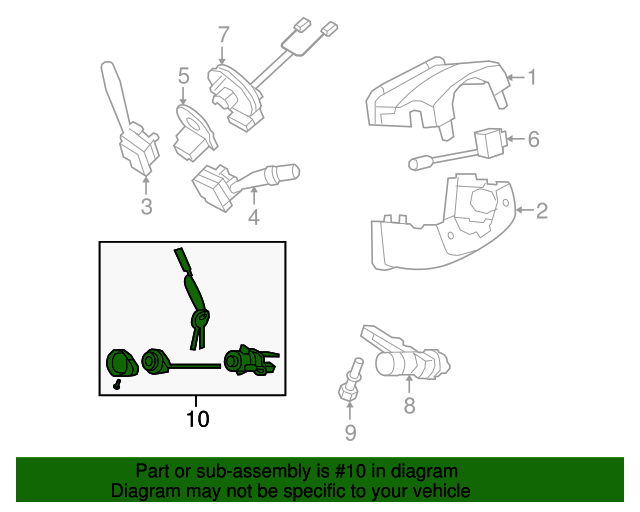 7
5
1
6
3
4
2
10
8
9

Part or sub-assembly is #10 in diagram
Diagram may not be specific to your vehicle