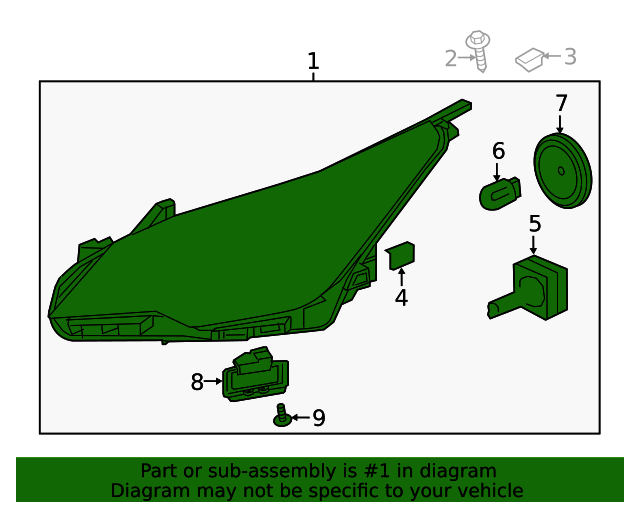 1
2
3
7
6
5
4
8
9

Part or sub-assembly is #1 in diagram
Diagram may not be specific to your vehicle