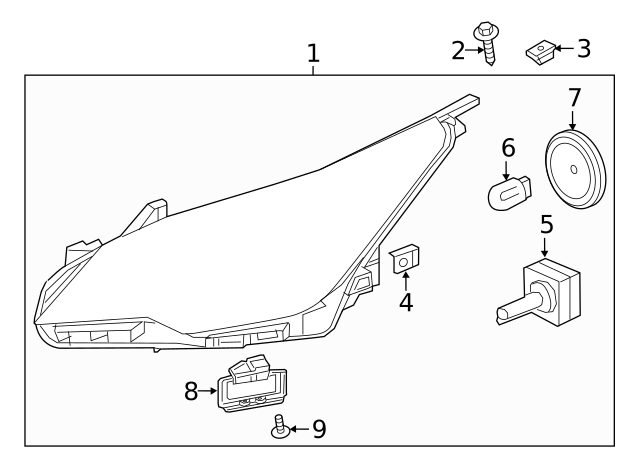 1
2
3
7
6
5
4
8
9