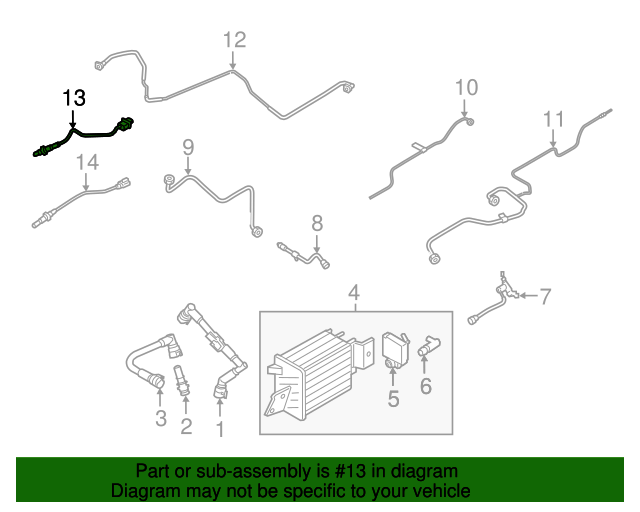 12

13

10

11

14

9

8

4

7

5

6

3

2

1

Part or sub-assembly is #13 in diagram
Diagram may not be specific to your vehicle