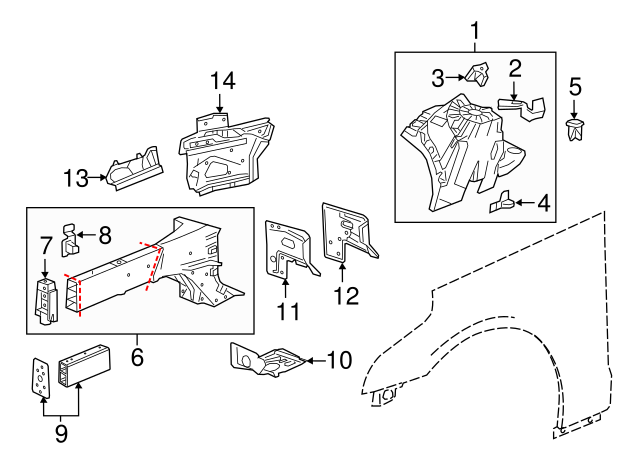 1
3
2
5
14
13
4
8
7
11
12
6
10
9